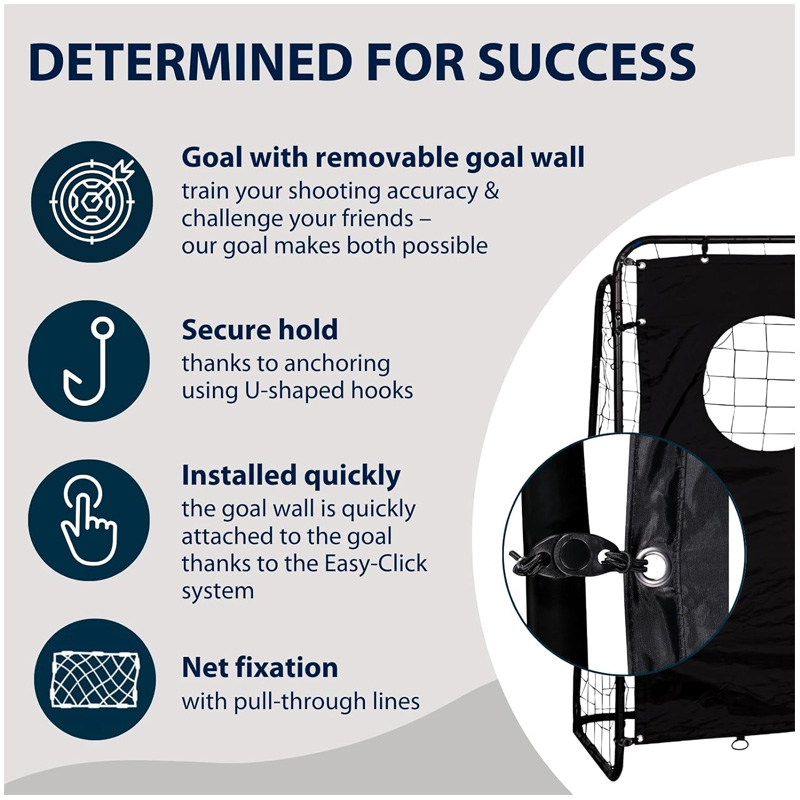 DETERMINED FOR SUCCESS

Goal with removable goal wall
train your shooting accuracy & challenge your friends – our goal makes both possible

Secure hold
thanks to anchoring using U-shaped hooks

Installed quickly
the goal wall is quickly attached to the goal thanks to the Easy-Click system

Net fixation
with pull-through lines